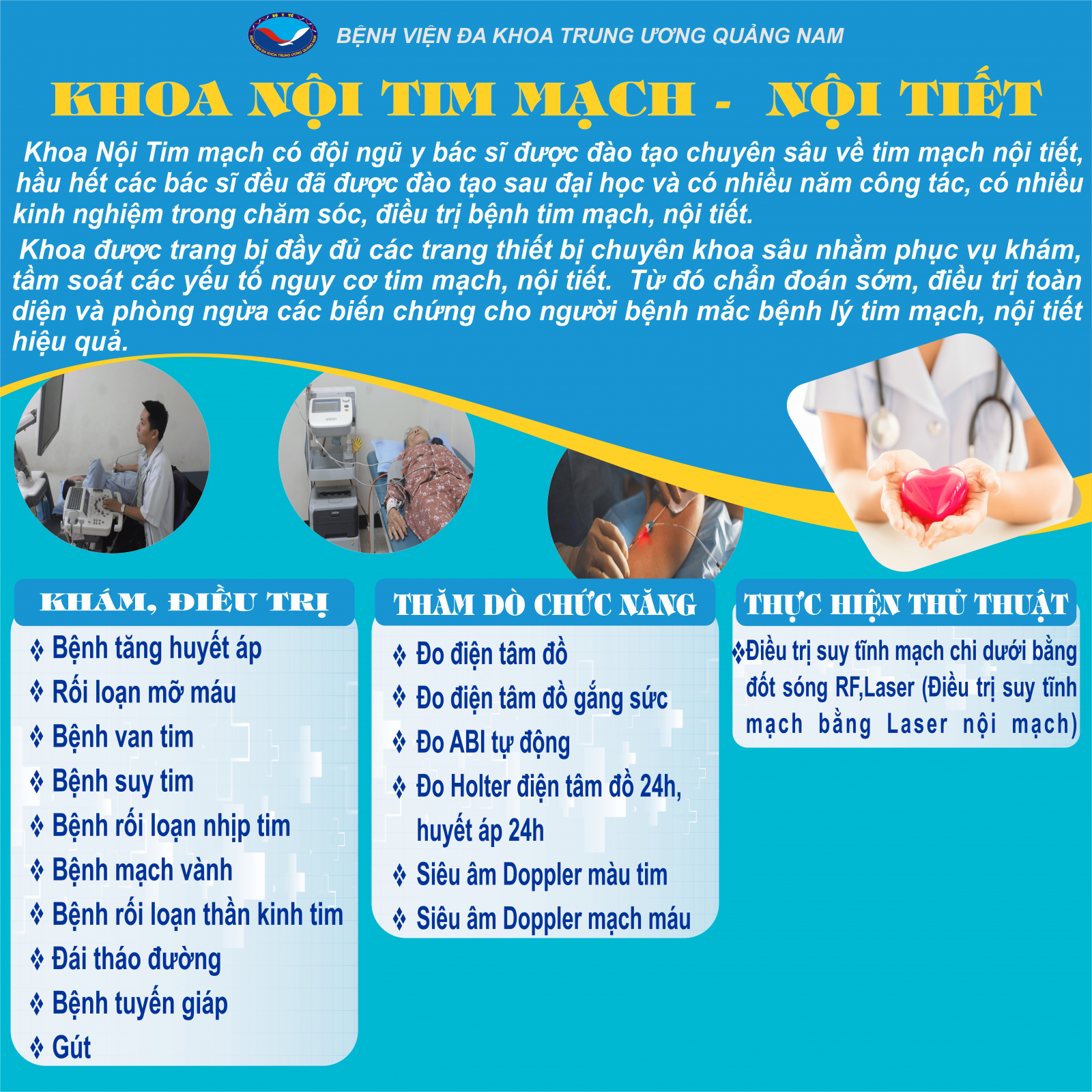 BỘ Y TẾ
BỆNH VIỆN ĐA KHOA TRUNG ƯƠNG QUẢNG NAM

BỆNH VIỆN ĐA KHOA TRUNG ƯƠNG QUẢNG NAM

KHOA NỘI TIM MẠCH - NỘI TIẾT

Khoa Nội Tim mạch có đội ngũ y bác sĩ được đào tạo chuyên sâu về tim mạch nội tiết, hầu hết các bác sĩ đều đã được đào tạo sau đại học và có nhiều năm công tác, có nhiều kinh nghiệm trong chăm sóc, điều trị bệnh tim mạch, nội tiết.

Khoa được trang bị đầy đủ các trang thiết bị chuyên khoa sâu nhằm phục vụ khám, tầm soát các yếu tố nguy cơ tim mạch, nội tiết. Từ đó chẩn đoán sớm, điều trị toàn diện và phòng ngừa các biến chứng cho người bệnh mắc bệnh lý tim mạch, nội tiết hiệu quả.

KHÁM, ĐIỀU TRỊ
❖ Bệnh tăng huyết áp
❖ Rối loạn mỡ máu
❖ Bệnh van tim
❖ Bệnh suy tim
❖ Bệnh rối loạn nhịp tim
❖ Bệnh mạch vành
❖ Bệnh rối loạn thần kinh tim
❖ Đái tháo đường
❖ Bệnh tuyến giáp
❖ Gút

THĂM DÒ CHỨC NĂNG
❖ Đo điện tâm đồ
❖ Đo điện tâm đồ gắng sức
❖ Đo ABI tự động
❖ Đo Holter điện tâm đồ 24h, huyết áp 24h
❖ Siêu âm Doppler màu tim
❖ Siêu âm Doppler mạch máu

THỰC HIỆN THỦ THUẬT
❖Điều trị suy tĩnh mạch chi dưới bằng đốt sóng RF,Laser (Điều trị suy tĩnh mạch bằng Laser nội mạch)